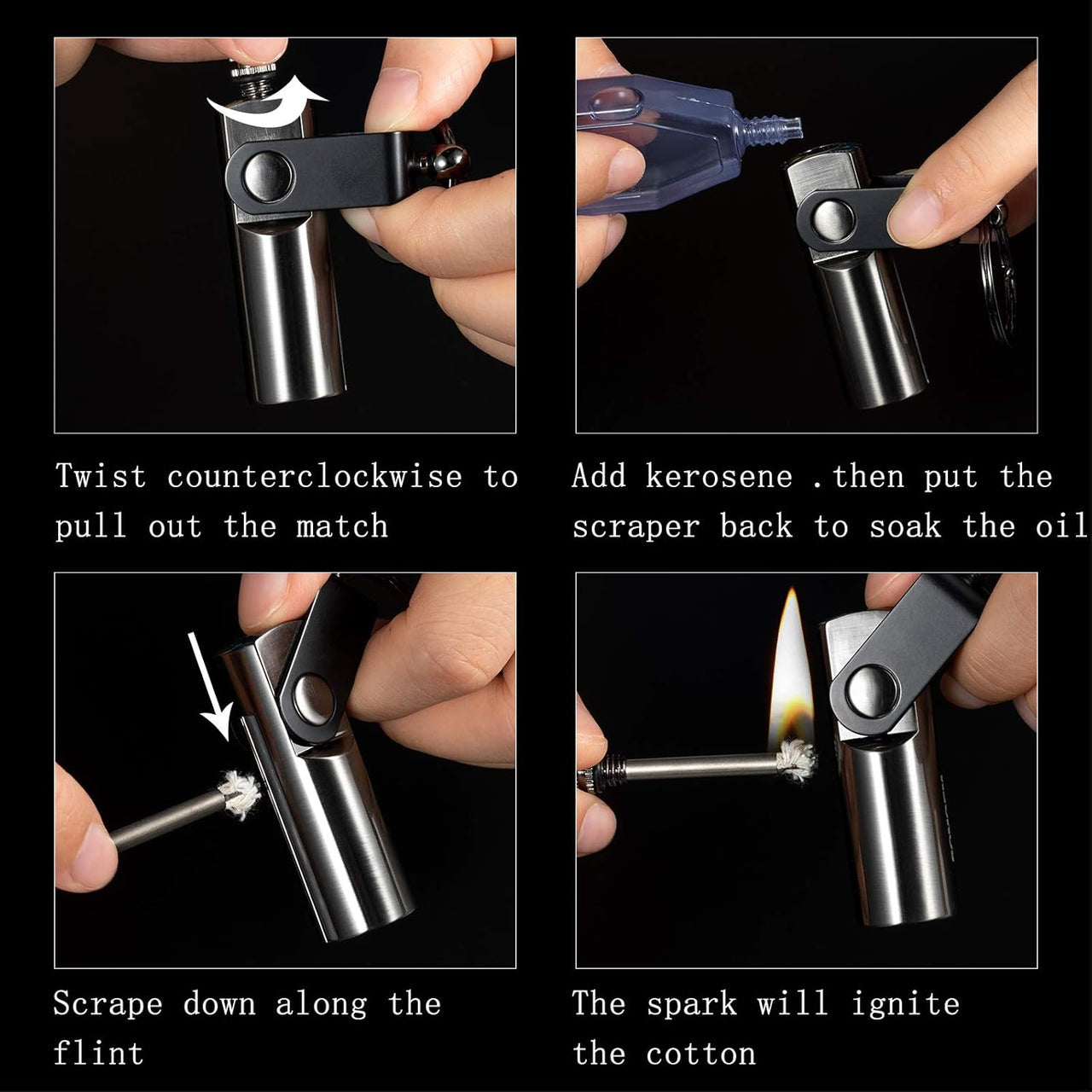 Twist counterclockwise to pull out the match

Add kerosene .then put the scraper back to soak the oil

Scrape down along the flint

The spark will ignite the cotton