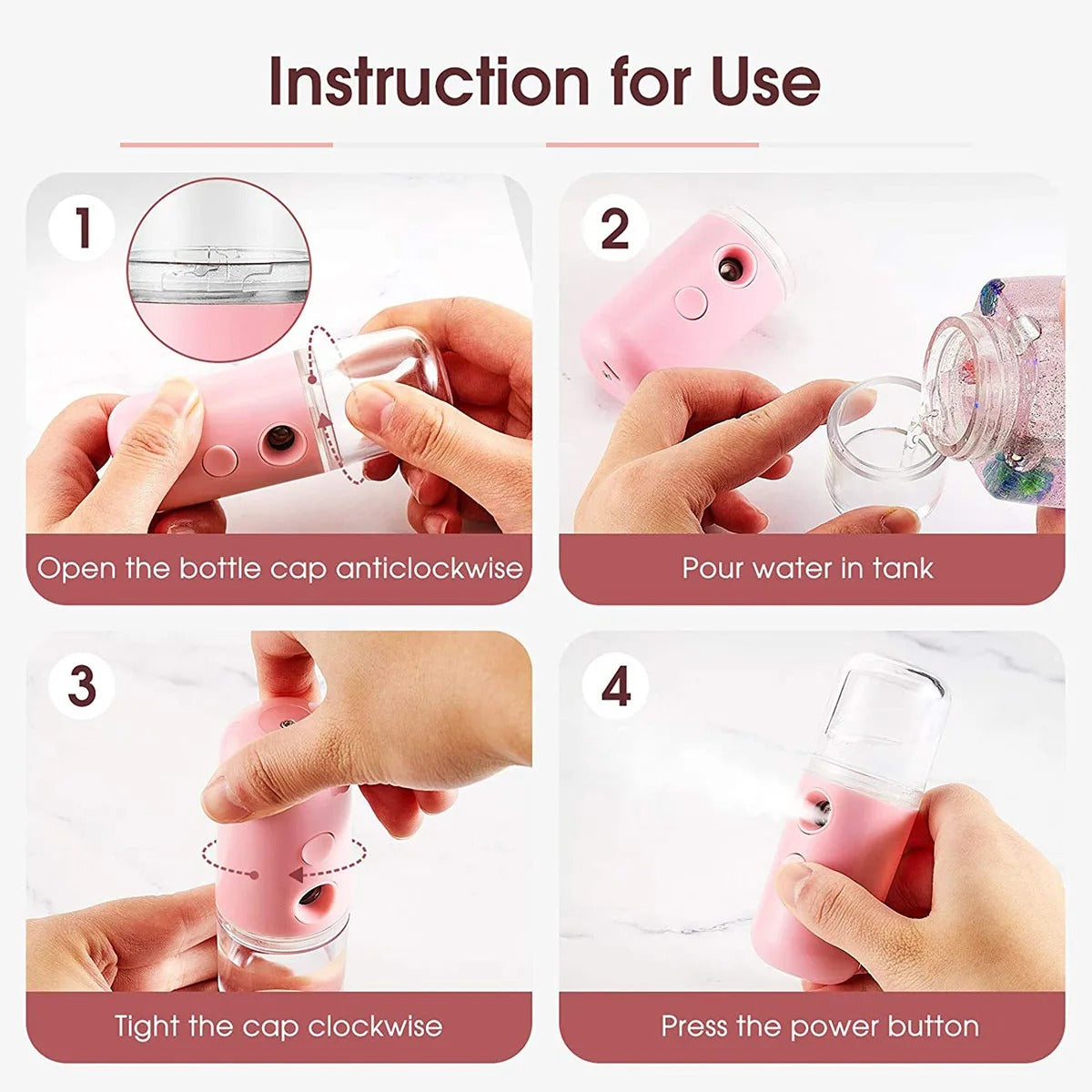 Instruction for Use

1

Open the bottle cap anticlockwise

2

Pour water in tank

3

Tight the cap clockwise

4

Press the power button