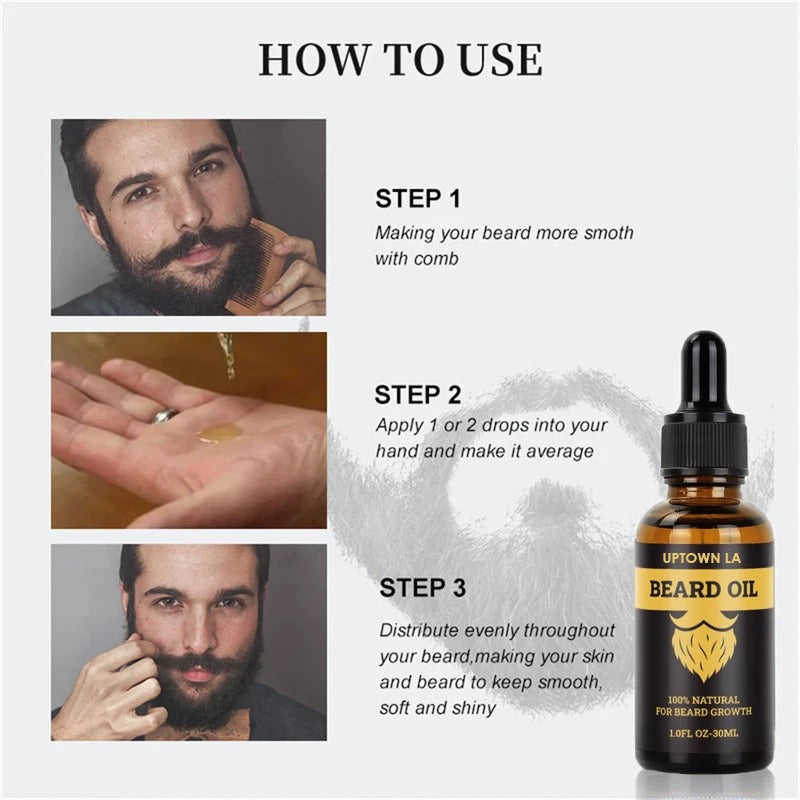 HOW TO USE

STEP 1
Making your beard more smoth with comb

STEP 2
Apply 1 or 2 drops into your hand and make it average

STEP 3
Distribute evenly throughout your beard,making your skin and beard to keep smooth, soft and shiny

UPTOWN LA
BEARD OIL
100% NATURAL
FOR BEARD GROWTH
1.0FL OZ-30ML