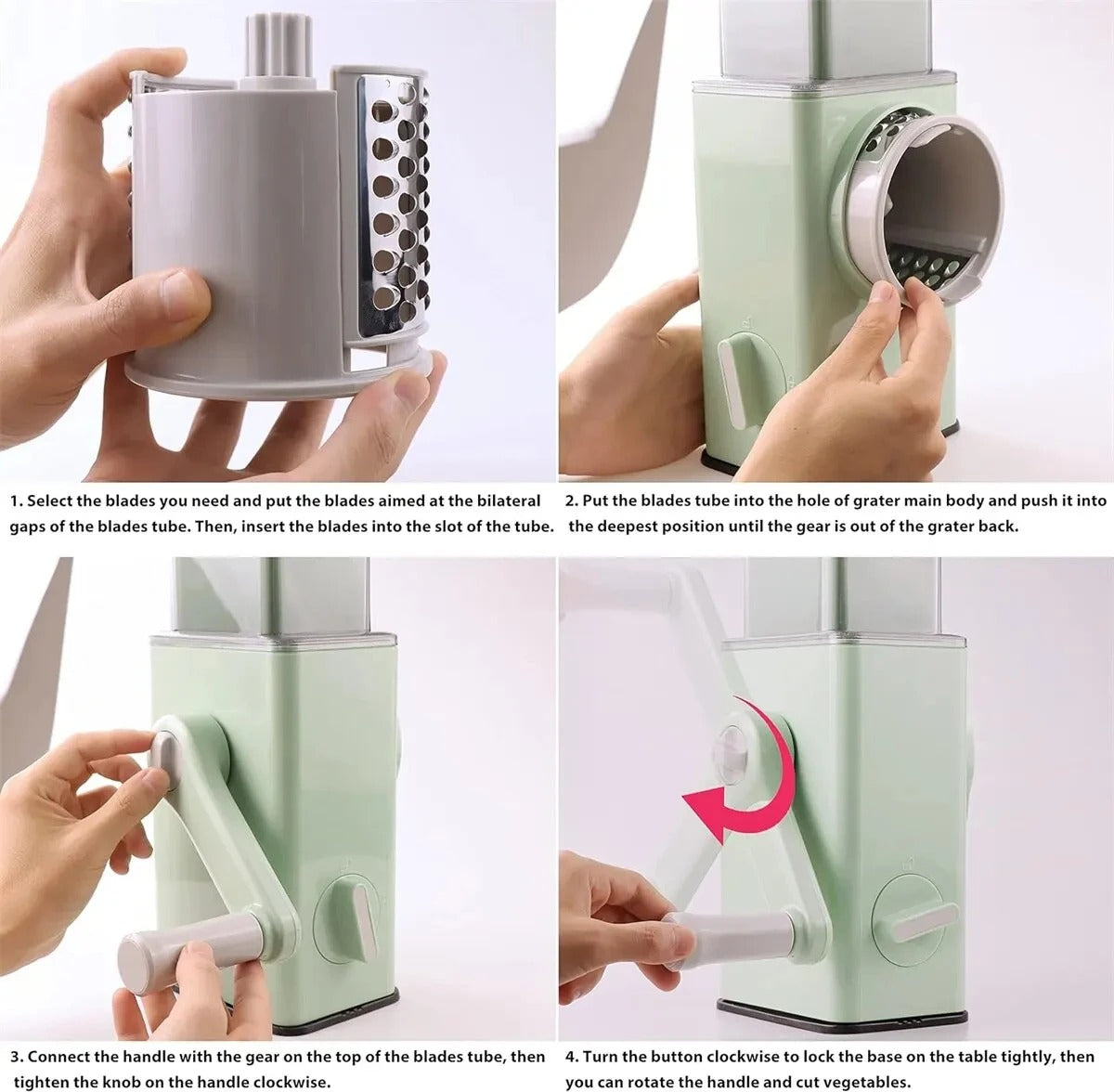 1. Select the blades you need and put the blades aimed at the bilateral gaps of the blades tube. Then, insert the blades into the slot of the tube.

2. Put the blades tube into the hole of grater main body and push it into the deepest position until the gear is out of the grater back.

3. Connect the handle with the gear on the top of the blades tube, then tighten the knob on the handle clockwise.

4. Turn the button clockwise to lock the base on the table tightly, then you can rotate the handle and cut vegetables.