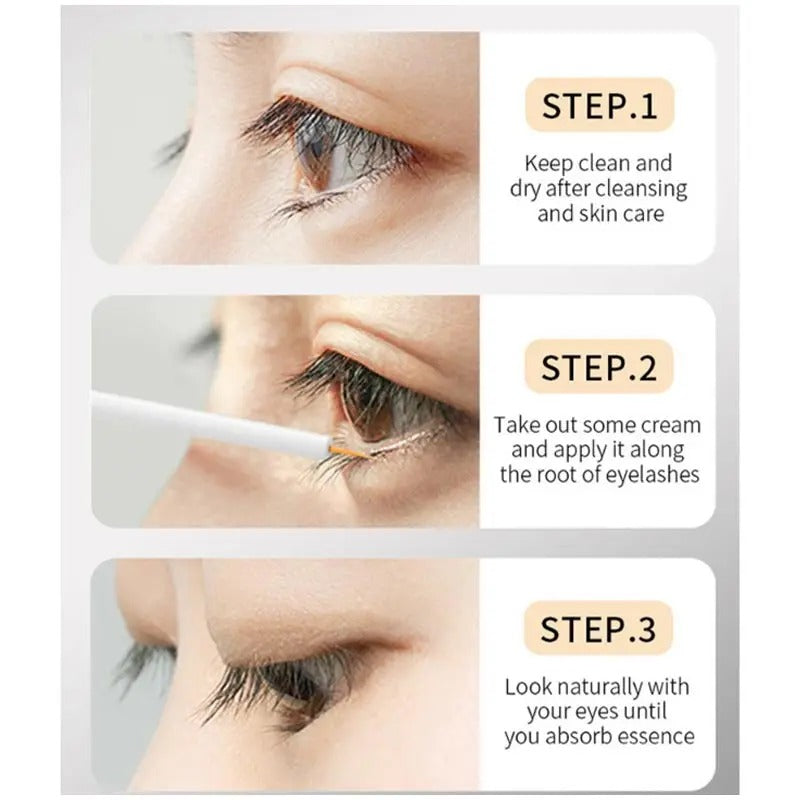 STEP.1

Keep clean and dry after cleansing and skin care

STEP.2

Take out some cream and apply it along the root of eyelashes

STEP.3

Look naturally with your eyes until you absorb essence