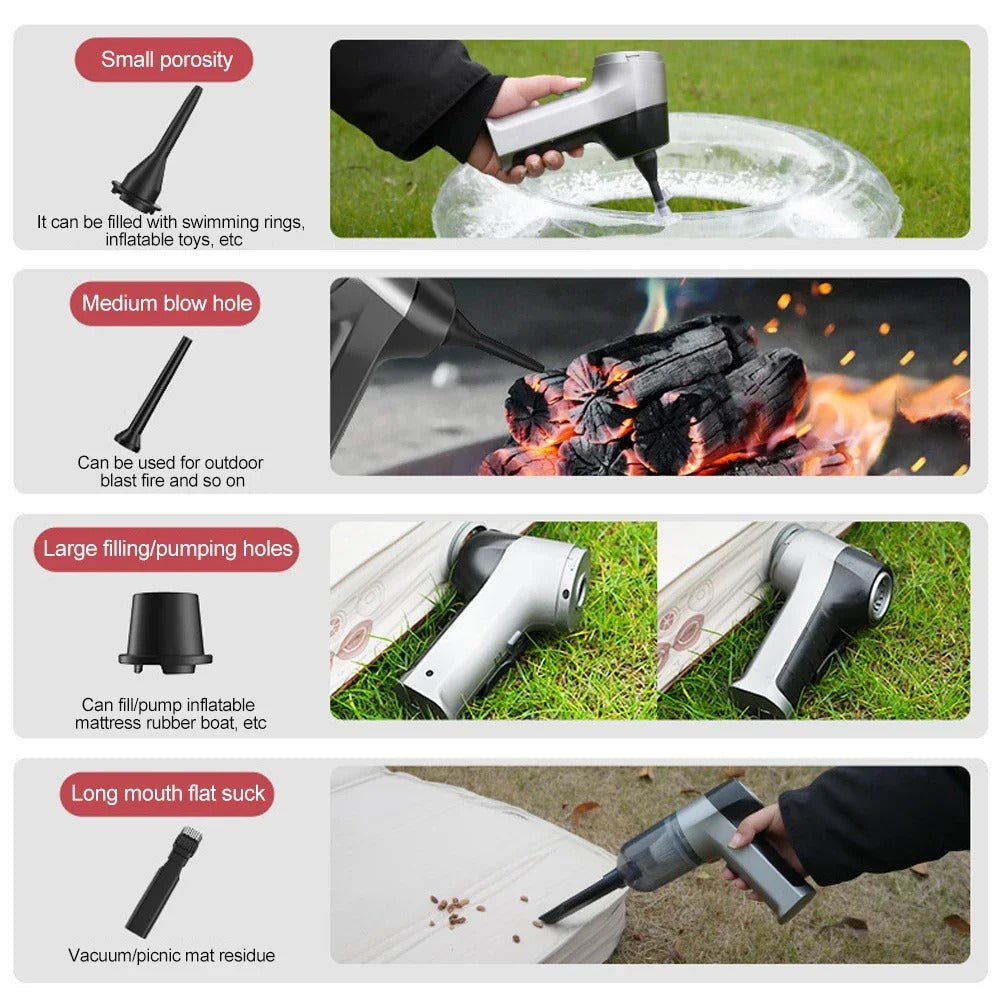 Small porosity

It can be filled with swimming rings, inflatable toys, etc

Medium blow hole

Can be used for outdoor blast fire and so on

Large filling/pumping holes

Can fill/pump inflatable mattress rubber boat, etc

Long mouth flat suck

Vacuum/picnic mat residue