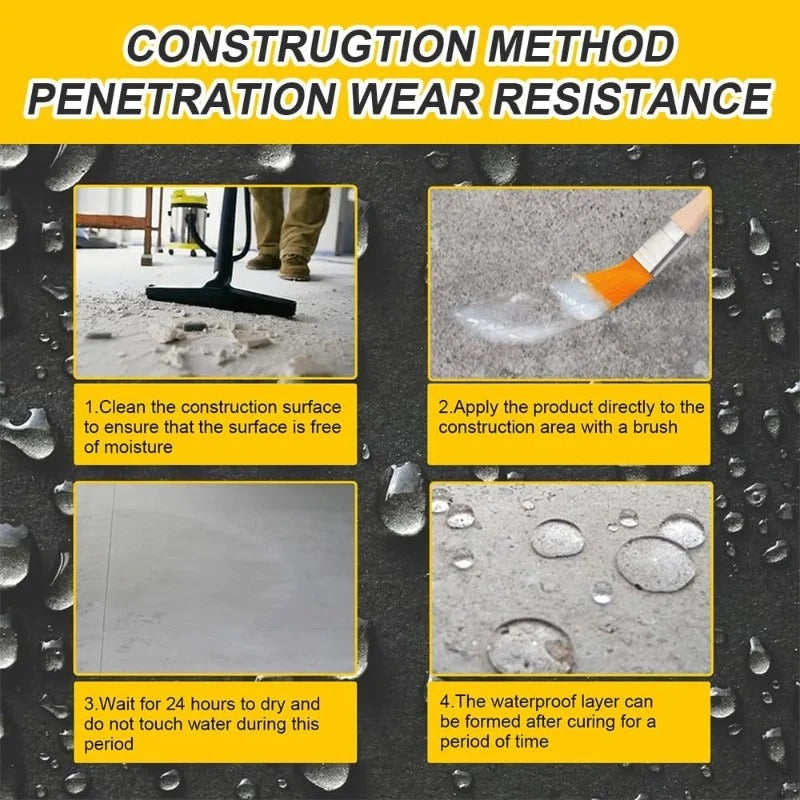 CONSTRUGTION METHOD
PENETRATION WEAR RESISTANCE

1.Clean the construction surface to ensure that the surface is free of moisture

2.Apply the product directly to the construction area with a brush

3.Wait for 24 hours to dry and do not touch water during this period

4.The waterproof layer can be formed after curing for a period of time