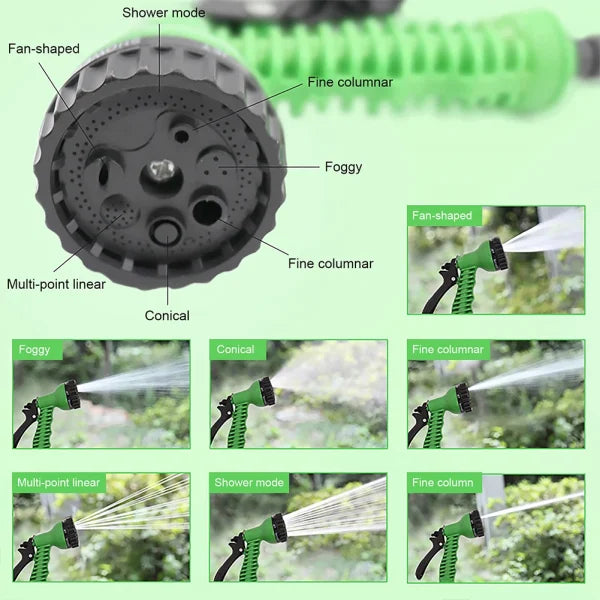 Shower mode
Fan-shaped
Fine columnar
Foggy
Fine columnar
Multi-point linear
Conical

Fan-shaped

Foggy

Conical

Fine columnar

Multi-point linear

Shower mode

Fine column