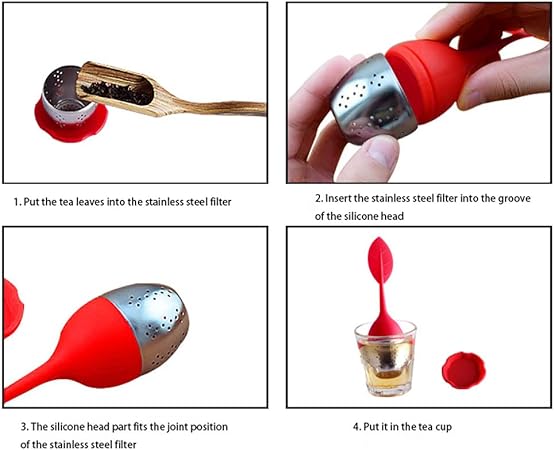 1. Put the tea leaves into the stainless steel filter

2. Insert the stainless steel filter into the groove of the silicone head

3. The silicone head part fits the joint position of the stainless steel filter

4. Put it in the tea cup