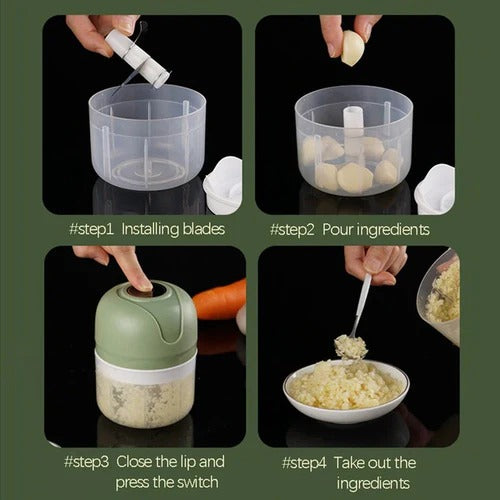 #step1 Installing blades

#step2 Pour ingredients

#step3 Close the lip and press the switch

#step4 Take out the ingredients