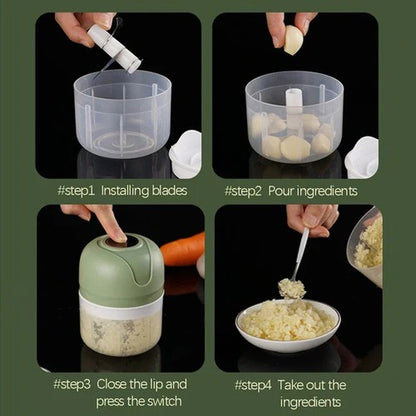 #step1 Installing blades

#step2 Pour ingredients

#step3 Close the lip and press the switch

#step4 Take out the ingredients